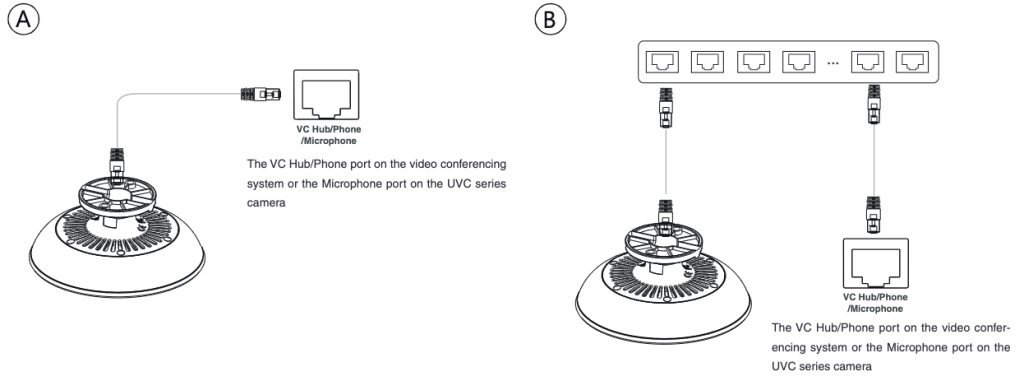 A

VC Hub/Phone /Microphone

The VC Hub/Phone port on the video conferencing system or the Microphone port on the UVC series camera

B

...

VC Hub/Phone /Microphone

The VC Hub/Phone port on the video conferencing system or the Microphone port on the UVC series camera