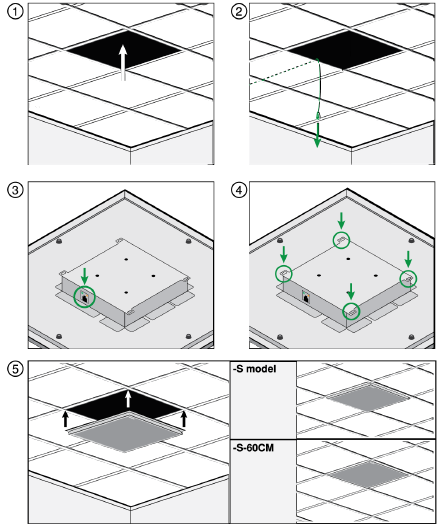 ①

②

③

④

⑤

-S model

-S-60CM