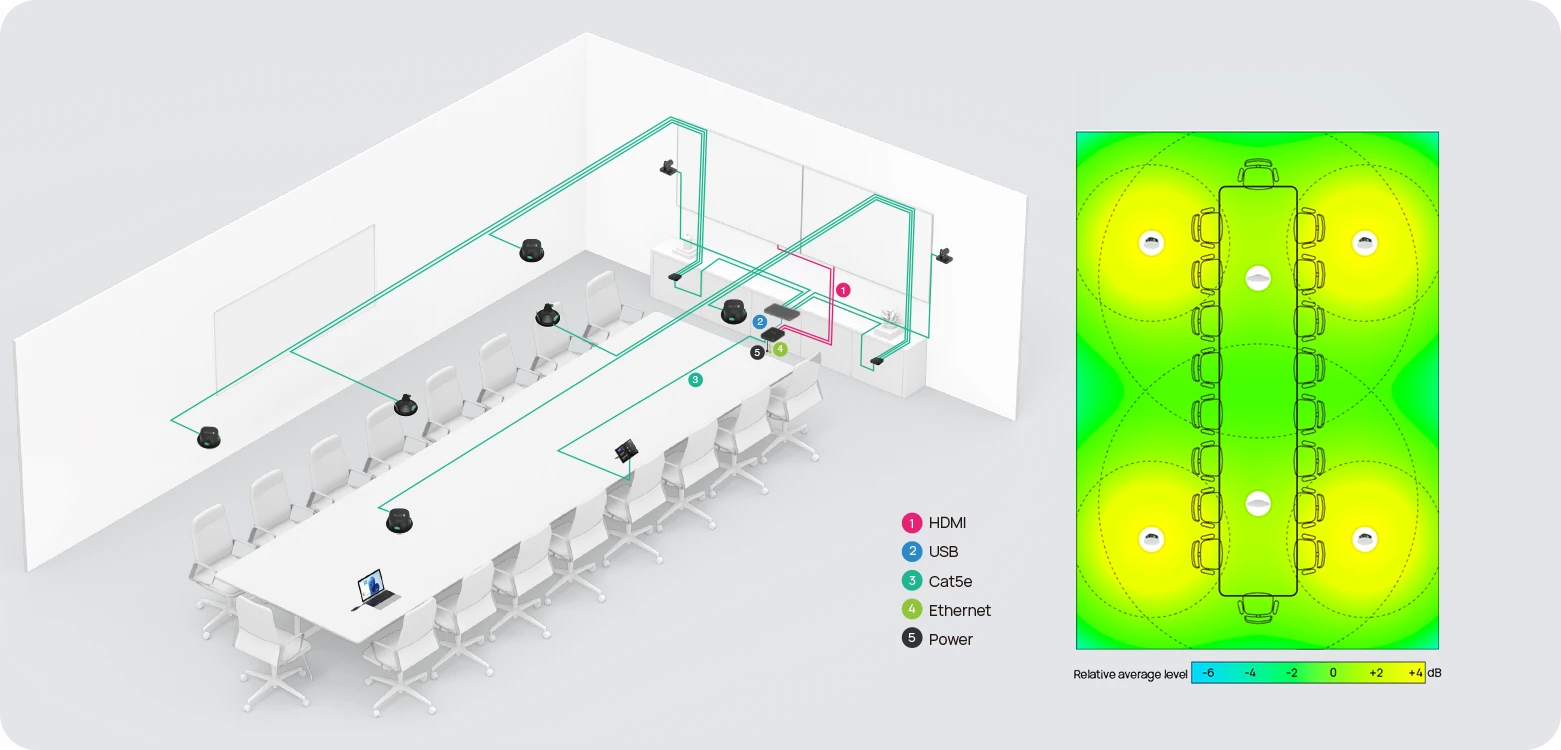 1
2
5
4
3

1 HDMI
2 USB
3 Cat5e
4 Ethernet
5 Power

Relative average level -6 -4 -2 0 +2 +4 dB